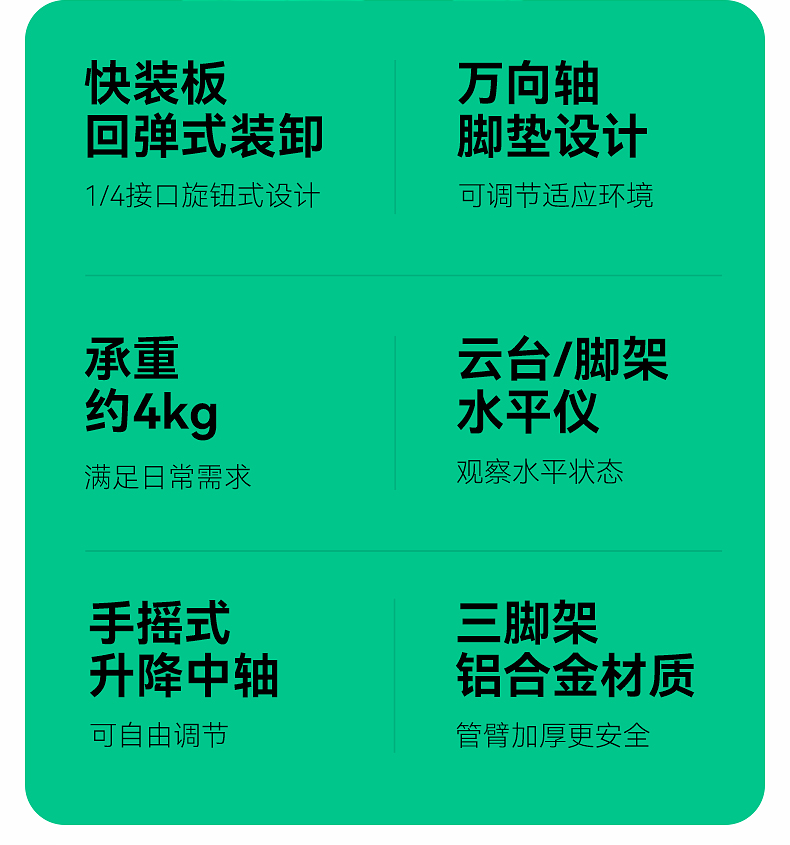 快装板
回弹式装卸

1/4接口旋钮式设计

万向轴
脚垫设计

可调节适应环境

承重
约4kg

满足日常需求

云台/脚架
水平仪

观察水平状态

手摇式
升降中轴

可自由调节

三脚架
铝合金材质

管臂加厚更安全